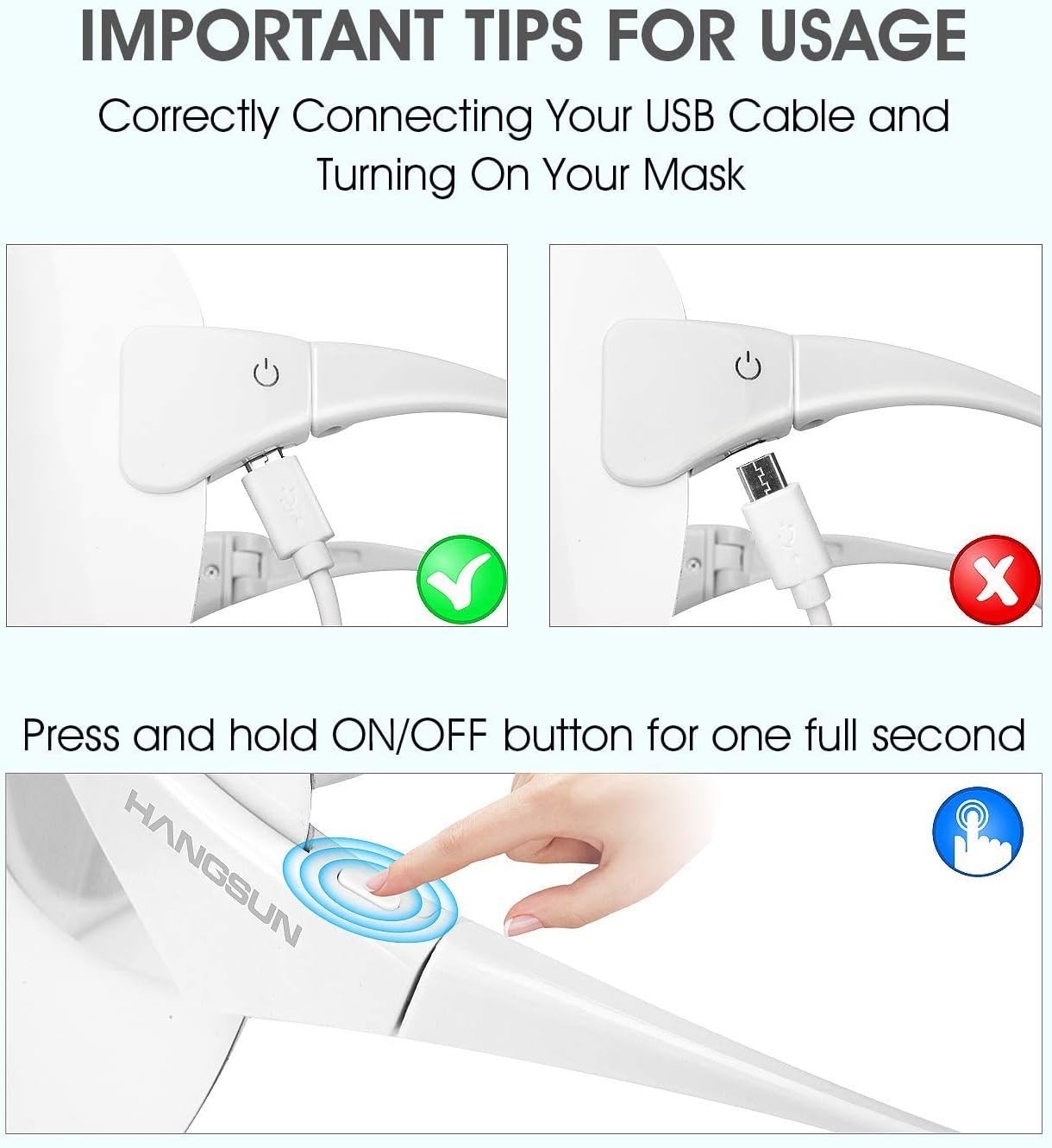 IMPORTANT TIPS FOR USAGE

Correctly Connecting Your USB Cable and Turning On Your Mask

Press and hold ON/OFF button for one full second

HANGSUN